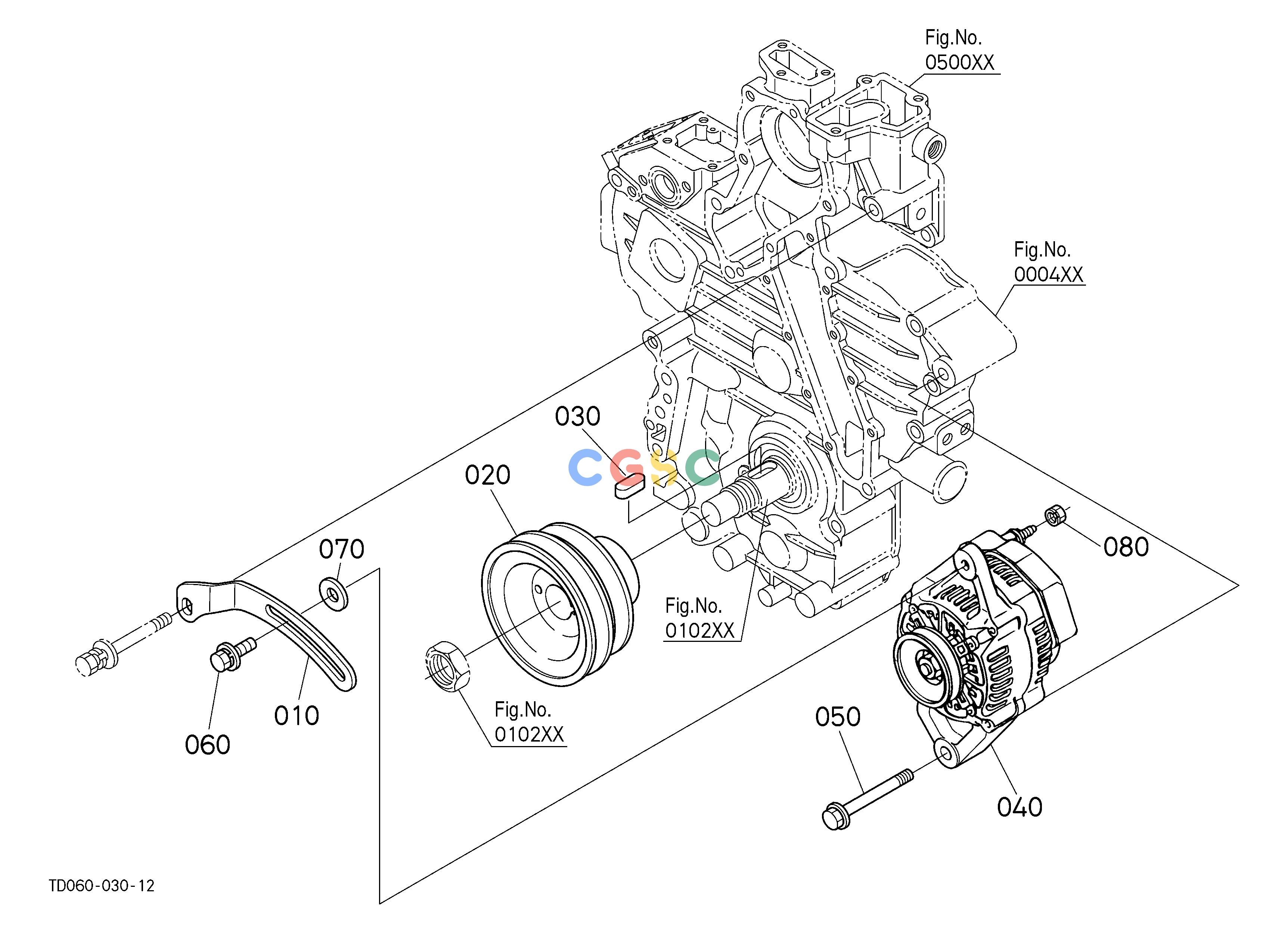 Fig.No.
0500XX

Fig.No.
0004XX

030

CGSC

020

070

080

Fig.No.
0102XX

010

060

Fig.No.
0102XX

050

040

TD060-030-12