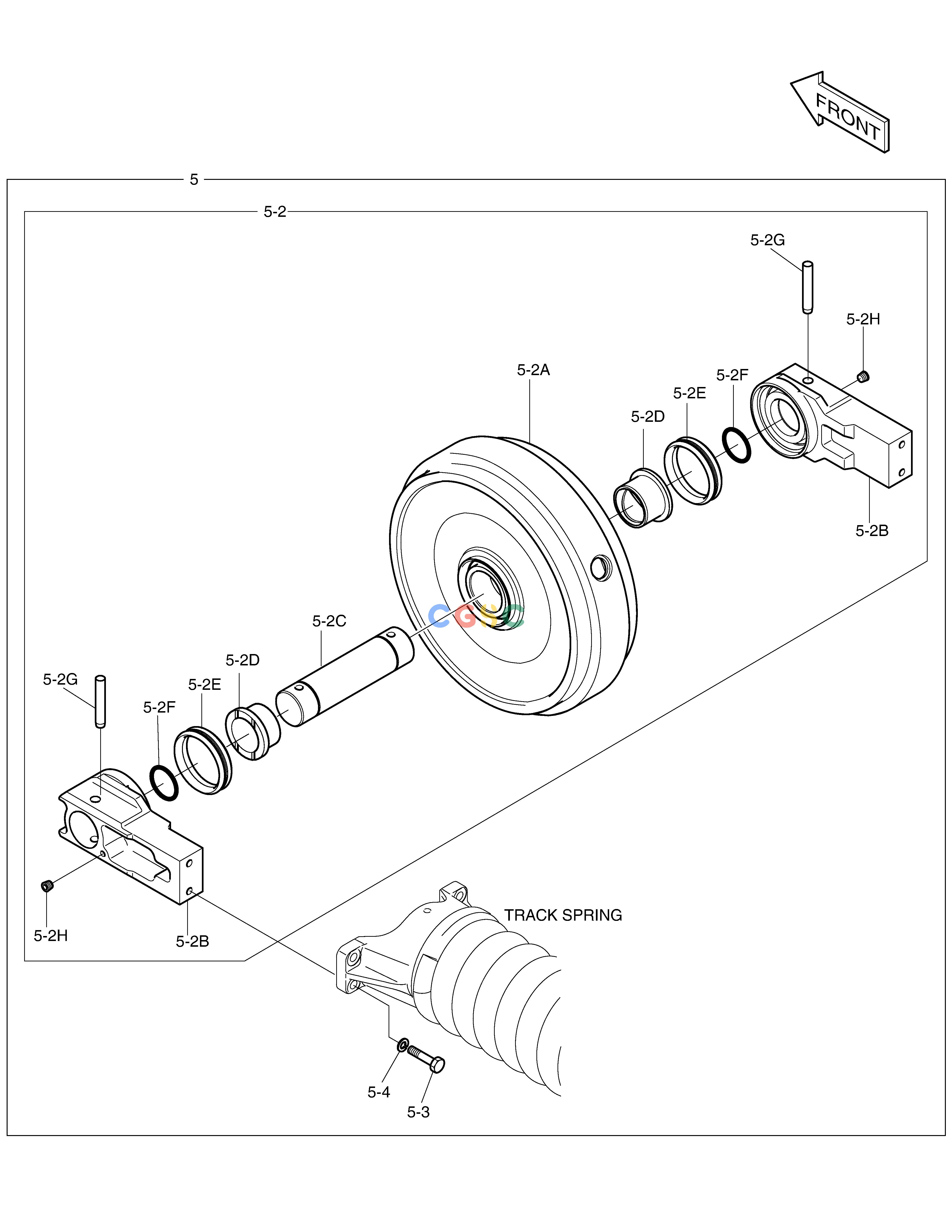 FRONT

5

5-2

5-2G

5-2H

5-2A

5-2F

5-2E

5-2D

5-2B

CGHC

5-2C

5-2D

5-2G

5-2E

5-2F

5-2H

5-2B

TRACK SPRING

5-4

5-3