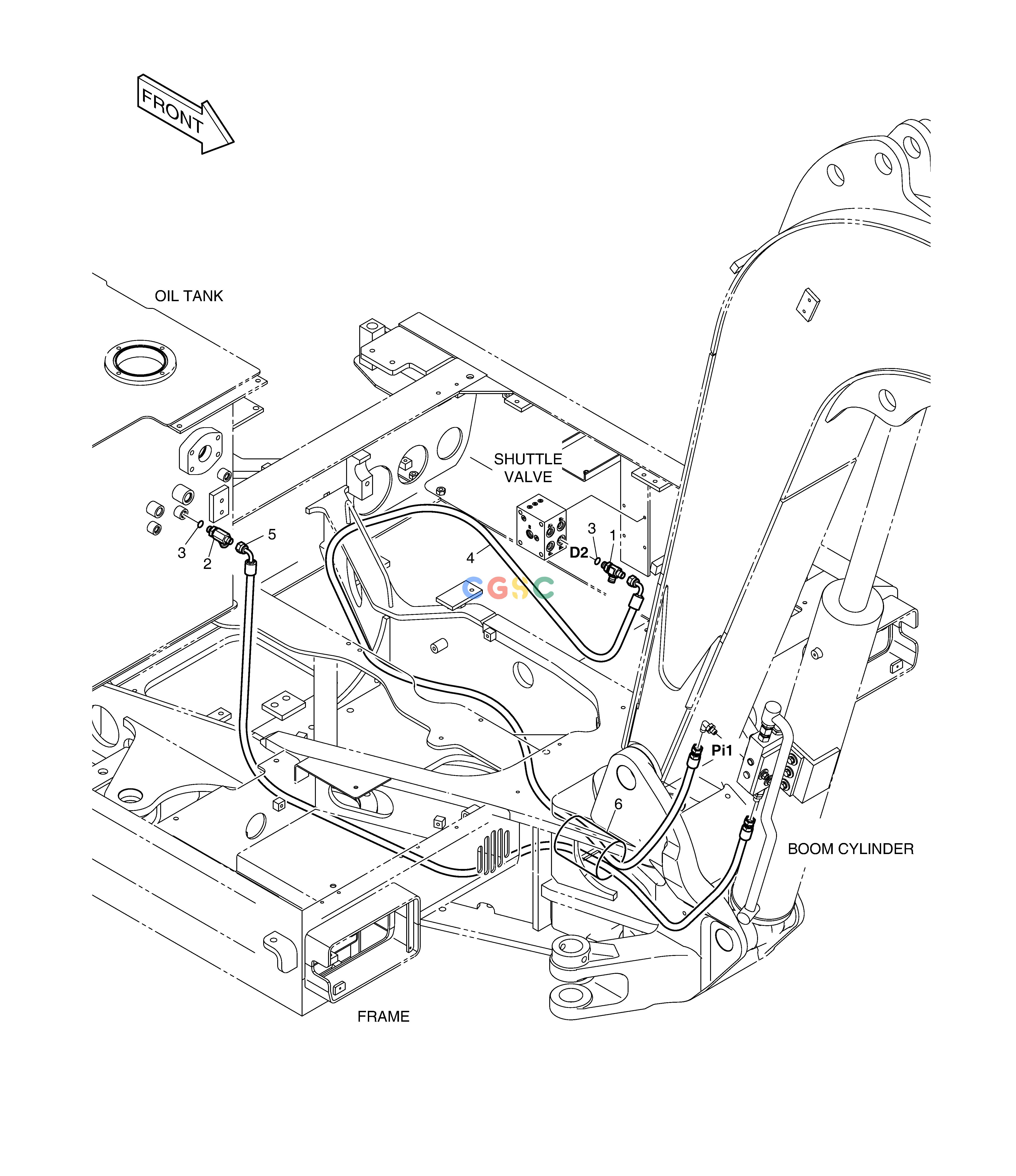 FRONT

OIL TANK

SHUTTLE VALVE

3
1
D2
5
3
2
4

CGSC

Pi1

6

BOOM CYLINDER

FRAME