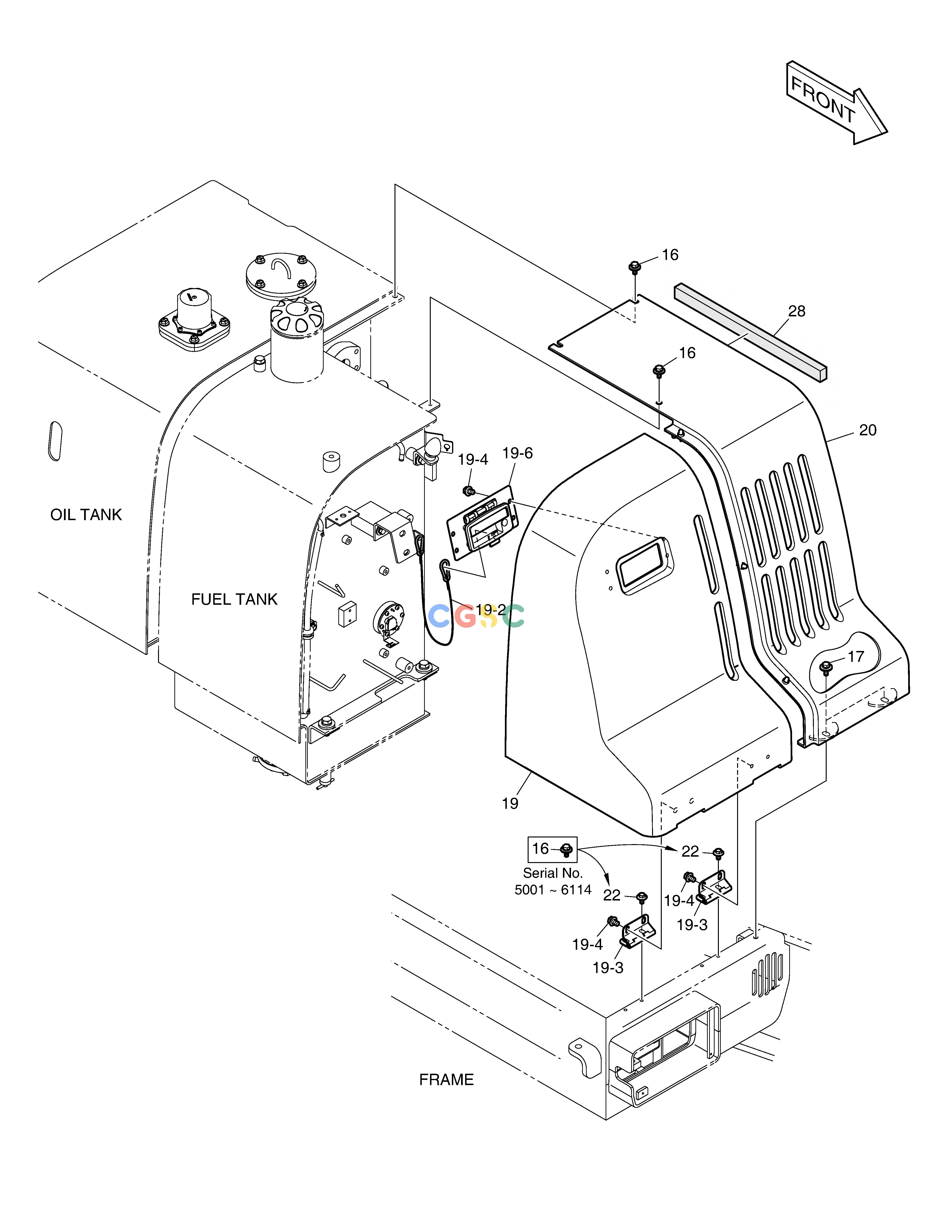 FRONT

16
28
16
20
19-4
19-6
OIL TANK
FUEL TANK
19-2
CGSC
17
19
16
Serial No.
5001 ~ 6114
22
22
19-4
19-3
19-4
19-3
FRAME