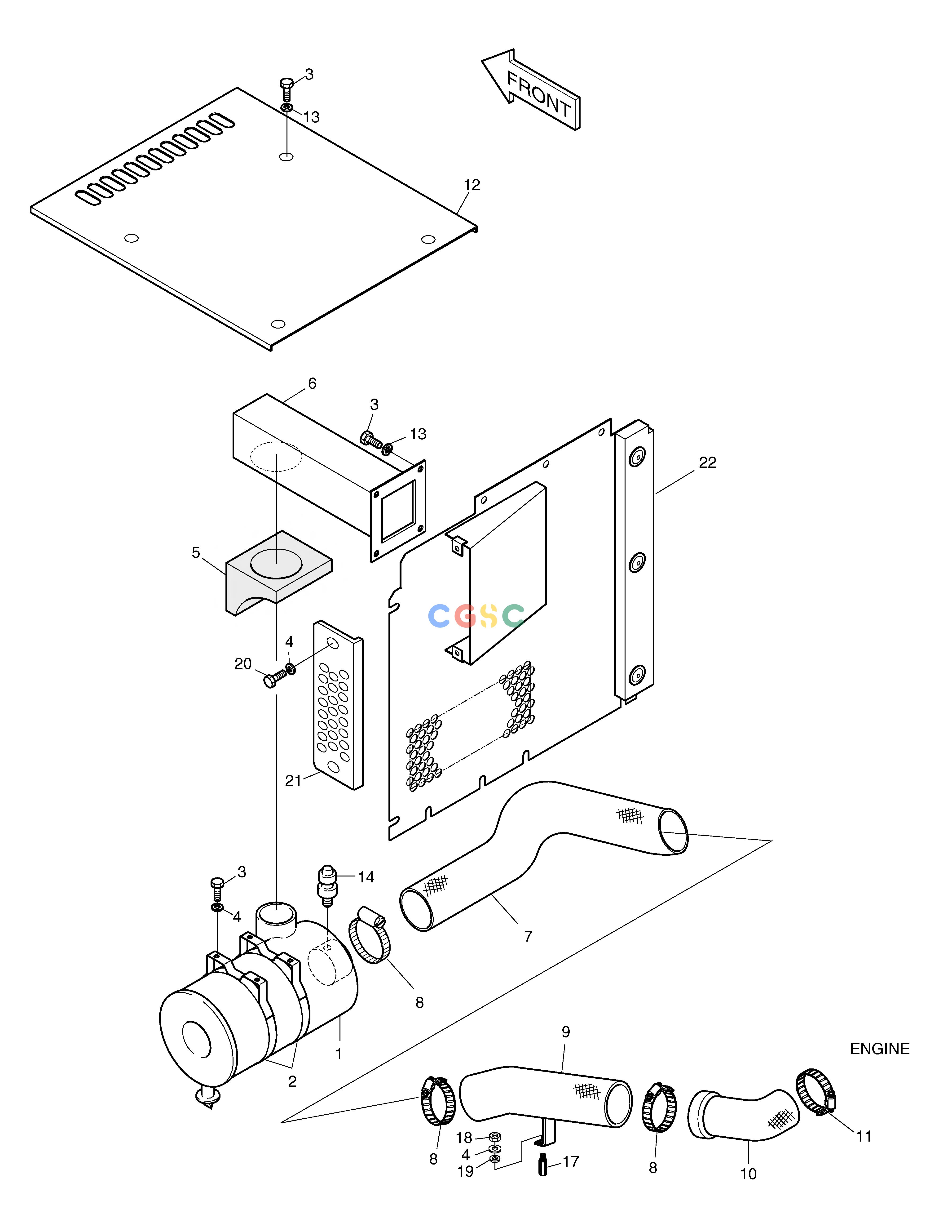 FRONT

3
13
12

6
3
13
22
5
CGSC
4
20
21

3
14
4
7
8
1
2

9
ENGINE
8
18
4
19
17
8
10
11