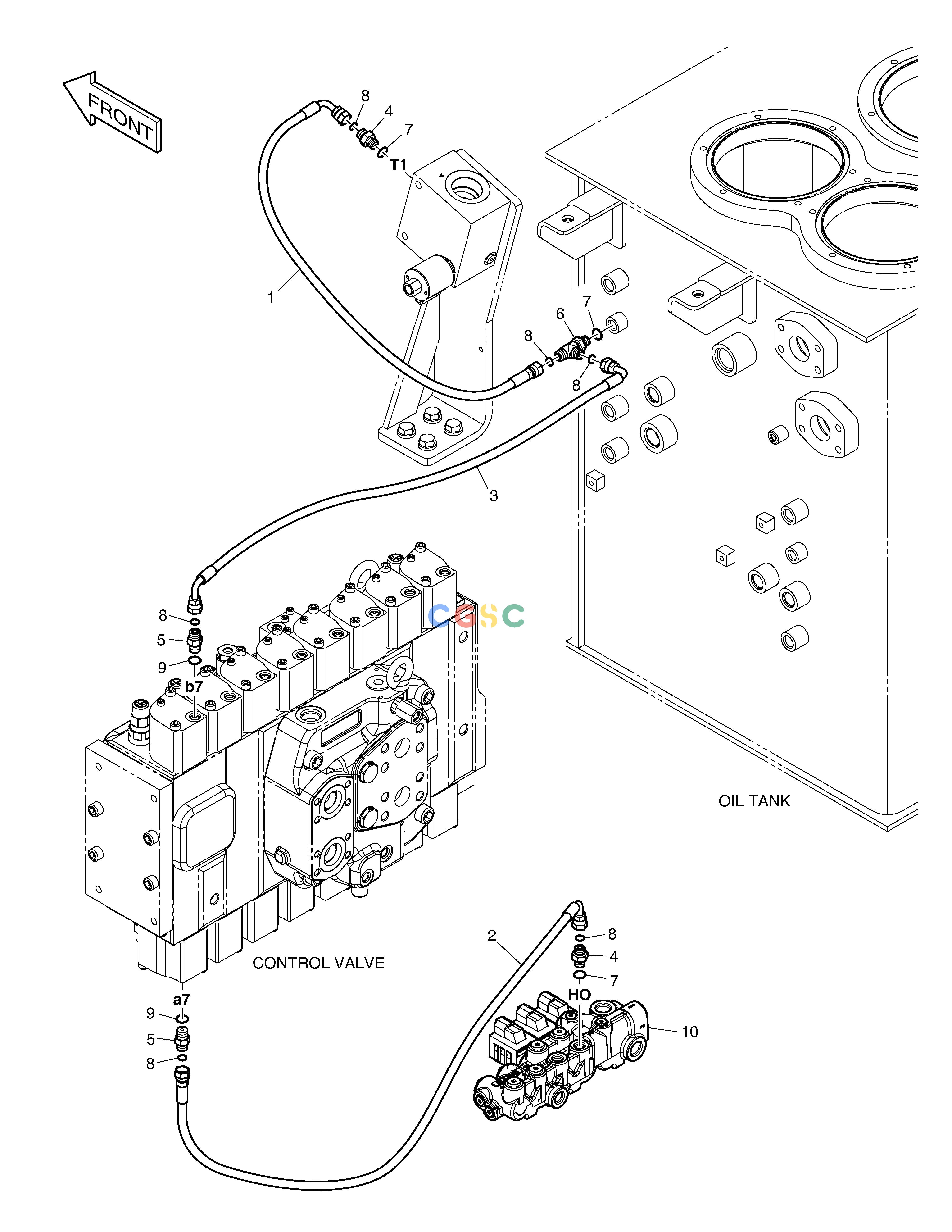 FRONT

8
4
7
T1

1

7
6
8
8

3

CGSC

8
5
9
b7

OIL TANK

CONTROL VALVE

2
8
4
7
HO
10

a7
9
5
8