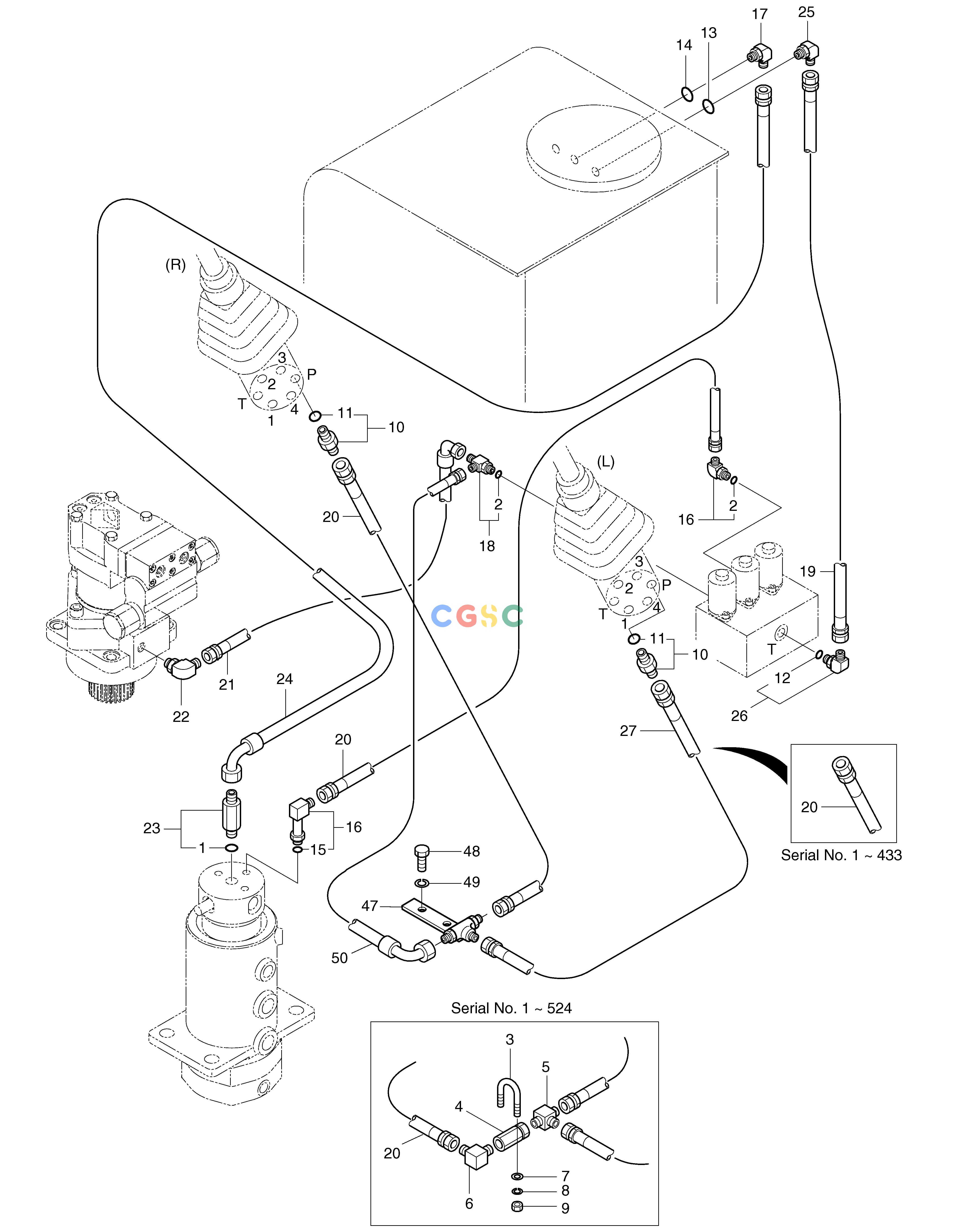 17
25
14
13
(R)
3
P
2
T
4
1
11
10
20
2
18
(L)
16
2
3
2
P
T
4
1
11
10
19
T
12
26
27
CGSC
21
22
24
20
23
1
16
15
48
49
47
50
20
Serial No. 1 ~ 433
Serial No. 1 ~ 524
3
5
4
20
6
7
8
9