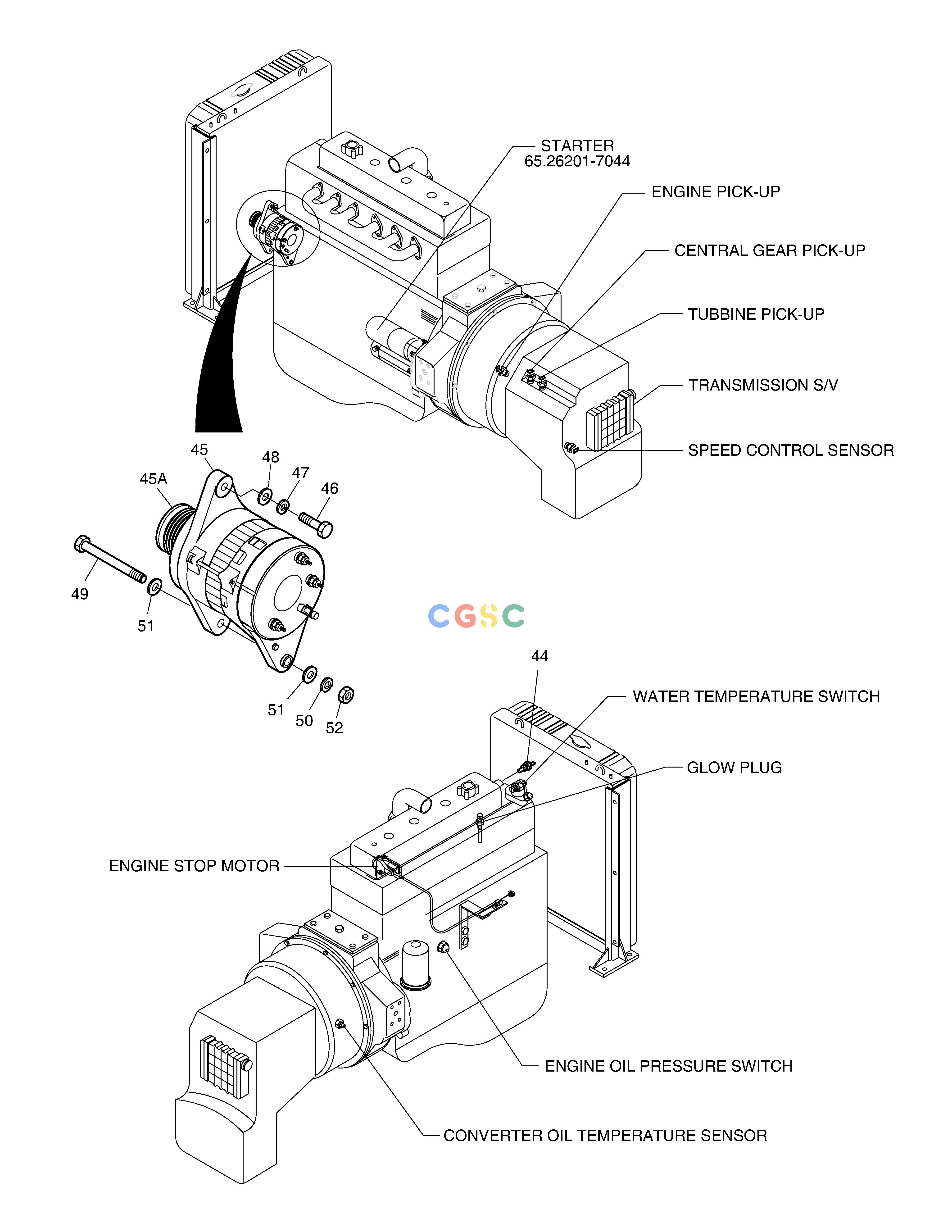 STARTER
65.26201-7044

ENGINE PICK-UP

CENTRAL GEAR PICK-UP

TUBBINE PICK-UP

TRANSMISSION S/V

SPEED CONTROL SENSOR

45

45A

48

47

46

49

51

51

50

52

CGSC

44

WATER TEMPERATURE SWITCH

GLOW PLUG

ENGINE STOP MOTOR

ENGINE OIL PRESSURE SWITCH

CONVERTER OIL TEMPERATURE SENSOR