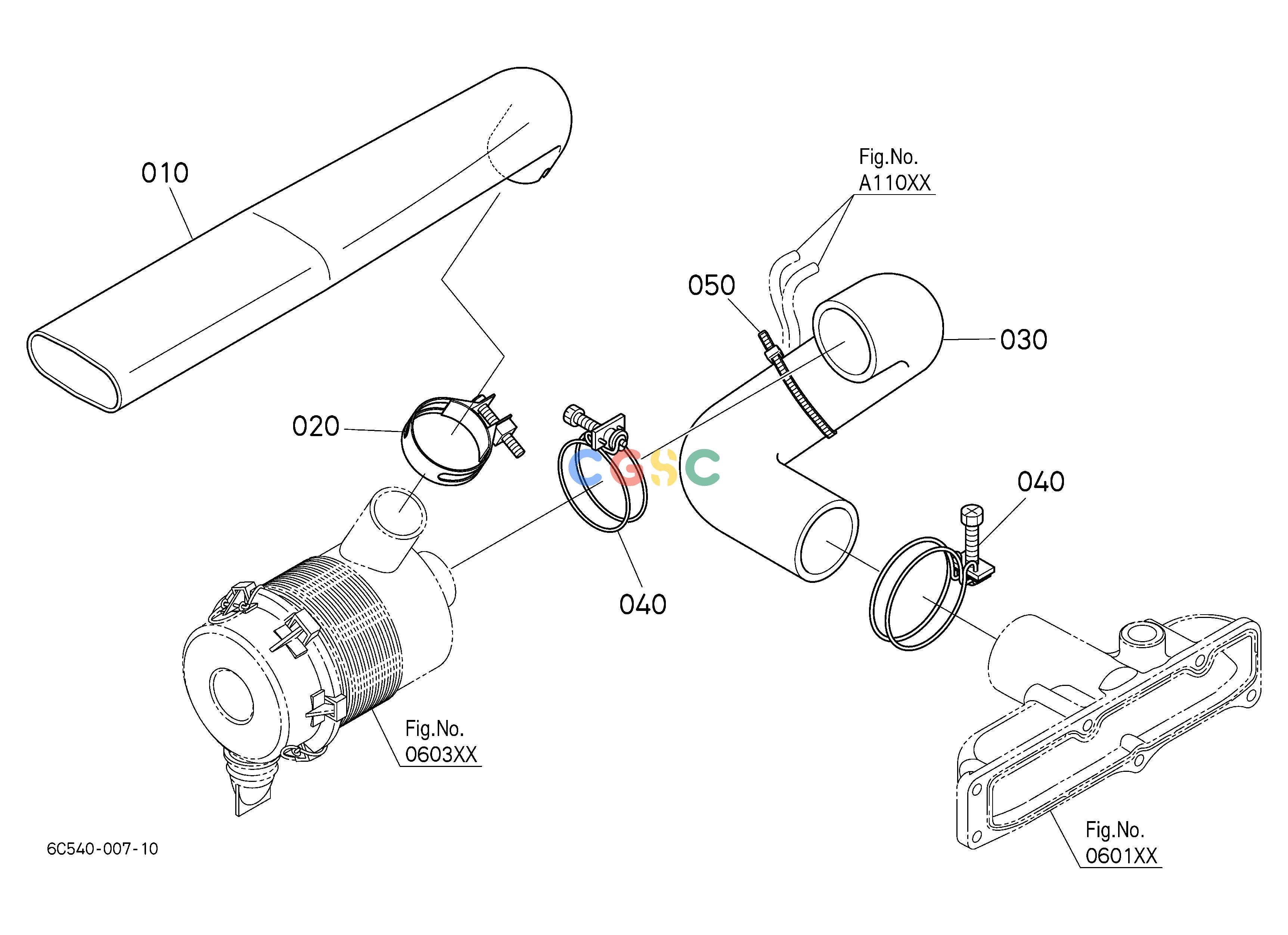 010

Fig.No.
A110XX

050

030

020

CGSC

040

040

Fig.No.
0603XX

Fig.No.
0601XX

6C540-007-10