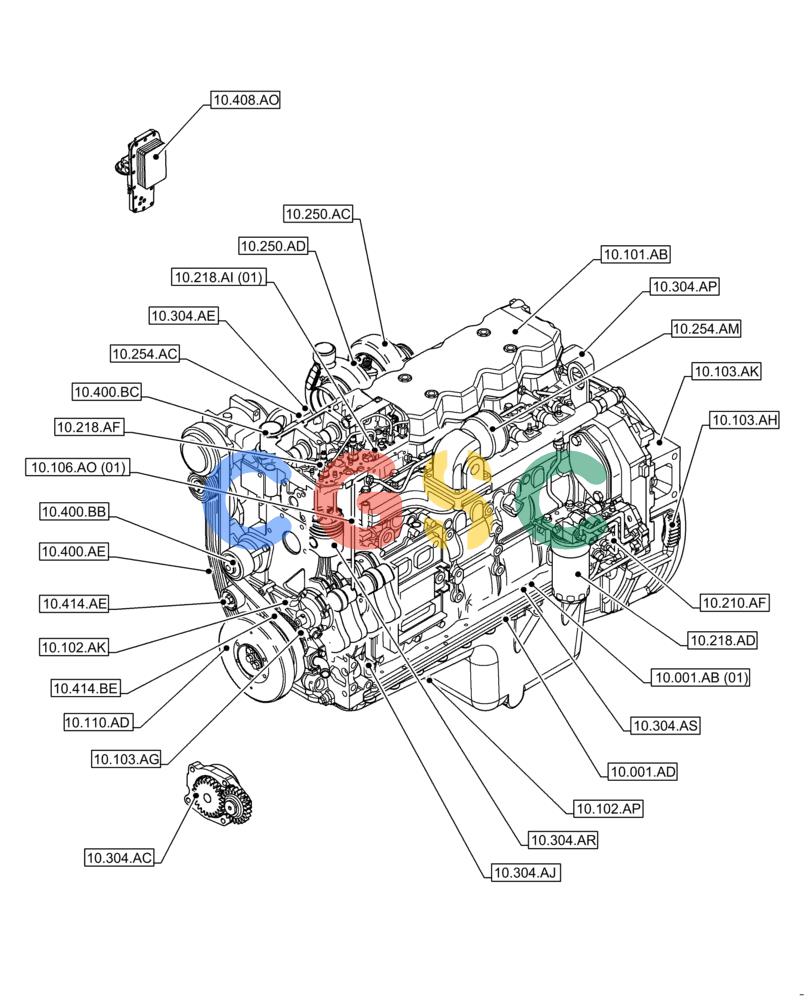 10.408.AO
10.250.AC
10.250.AD
10.218.AI (01)
10.304.AE
10.254.AC
10.400.BC
10.218.AF
10.106.AO (01)
10.400.BB
10.400.AE
10.414.AE
10.102.AK
10.414.BE
10.110.AD
10.103.AG
10.304.AC
10.101.AB
10.304.AP
10.254.AM
10.103.AK
10.103.AH
10.210.AF
10.218.AD
10.001.AB (01)
10.304.AS
10.001.AD
10.102.AP
10.304.AR
10.304.AJ
CGSC