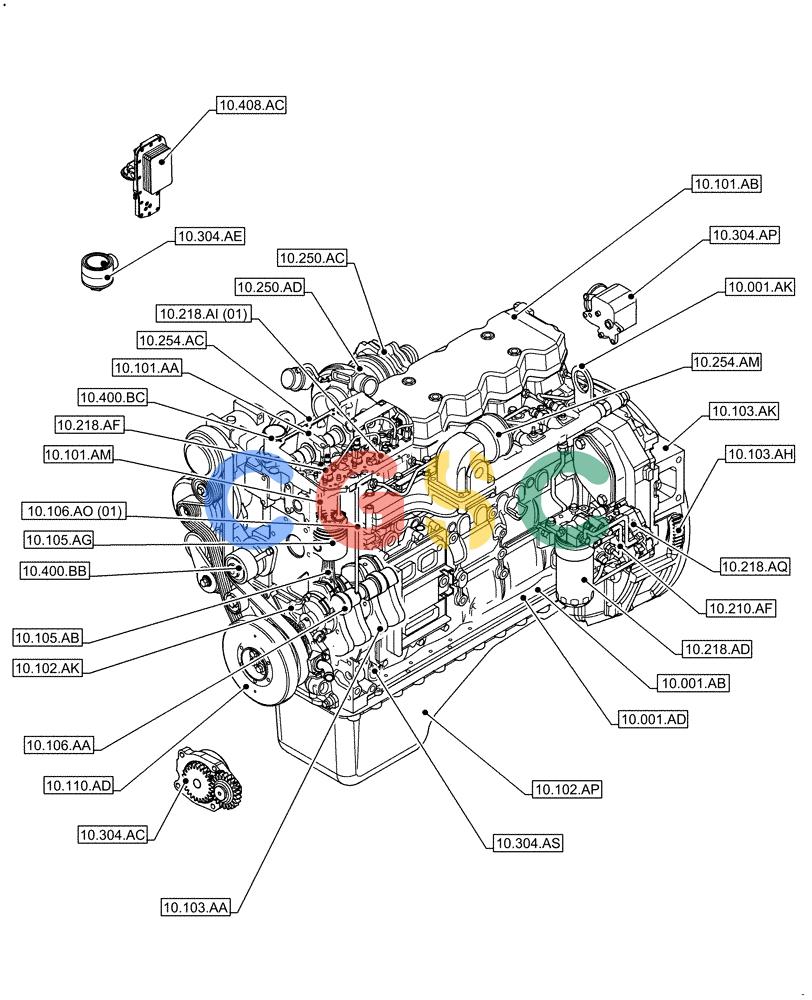 10.408.AC
10.304.AE
10.250.AC
10.250.AD
10.218.AI (01)
10.254.AC
10.101.AA
10.400.BC
10.218.AF
10.101.AM
10.106.AO (01)
10.105.AG
10.400.BB
10.105.AB
10.102.AK
10.106.AA
10.110.AD
10.304.AC
10.103.AA
10.101.AB
10.304.AP
10.001.AK
10.254.AM
10.103.AK
10.103.AH
10.218.AQ
10.210.AF
10.218.AD
10.001.AB
10.001.AD
10.102.AP
10.304.AS
CGLC