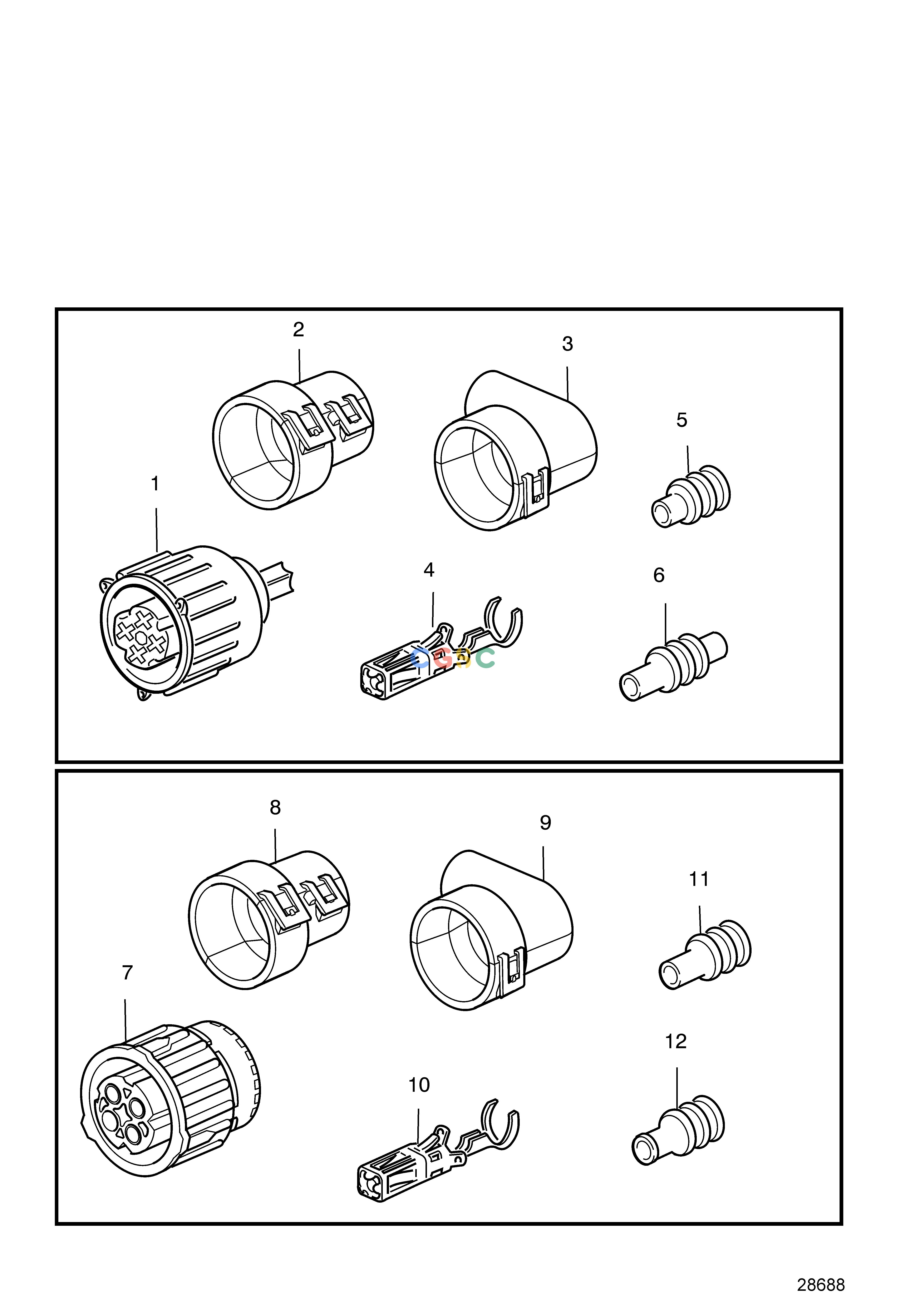 2
3
5
1
4
6
8
9
11
7
12
10
28688