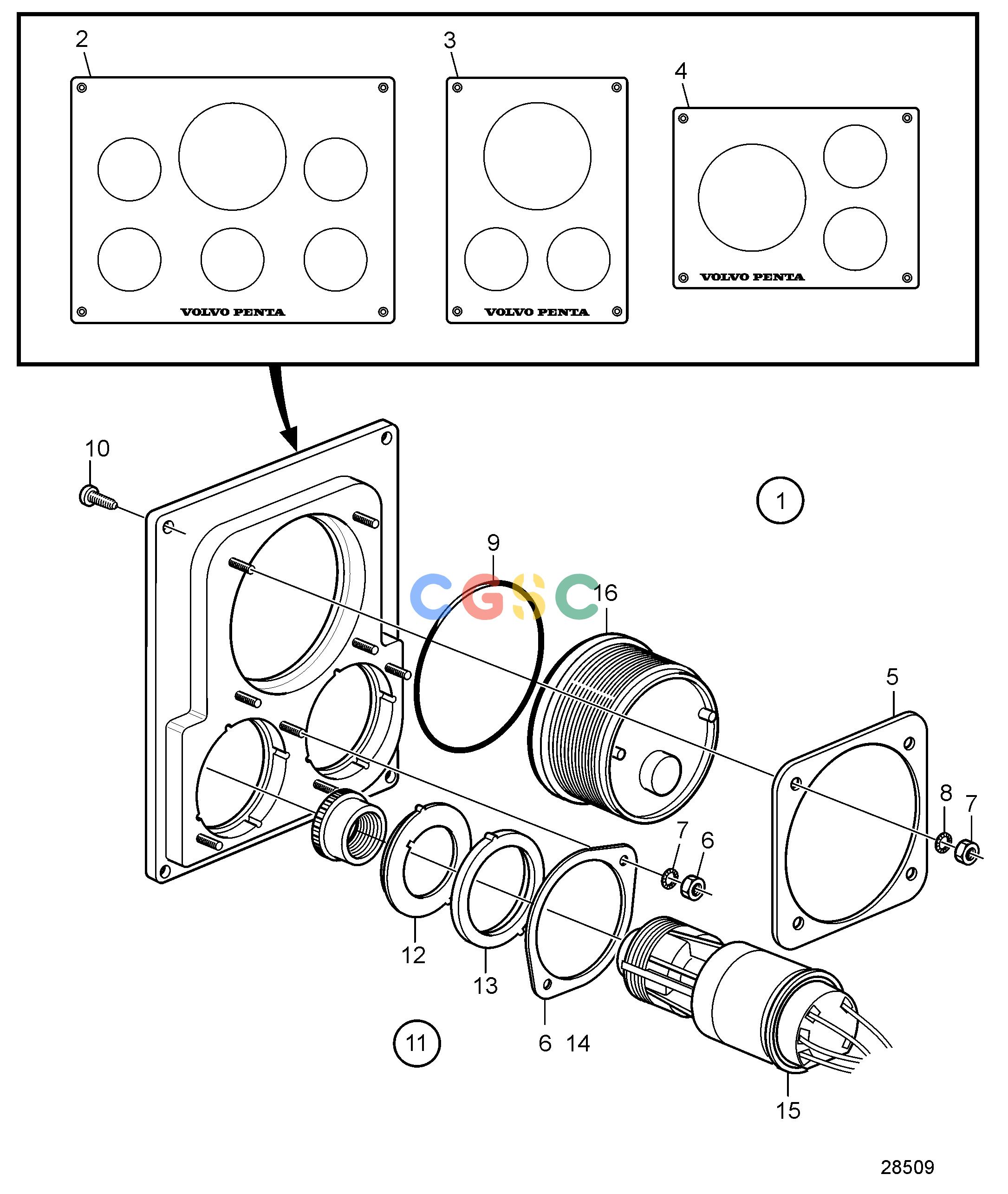 2
3
4
VOLVO PENTA
VOLVO PENTA
VOLVO PENTA
10
1
9
CGSC
16
5
8
7
7
6
12
13
11
6 14
15
28509