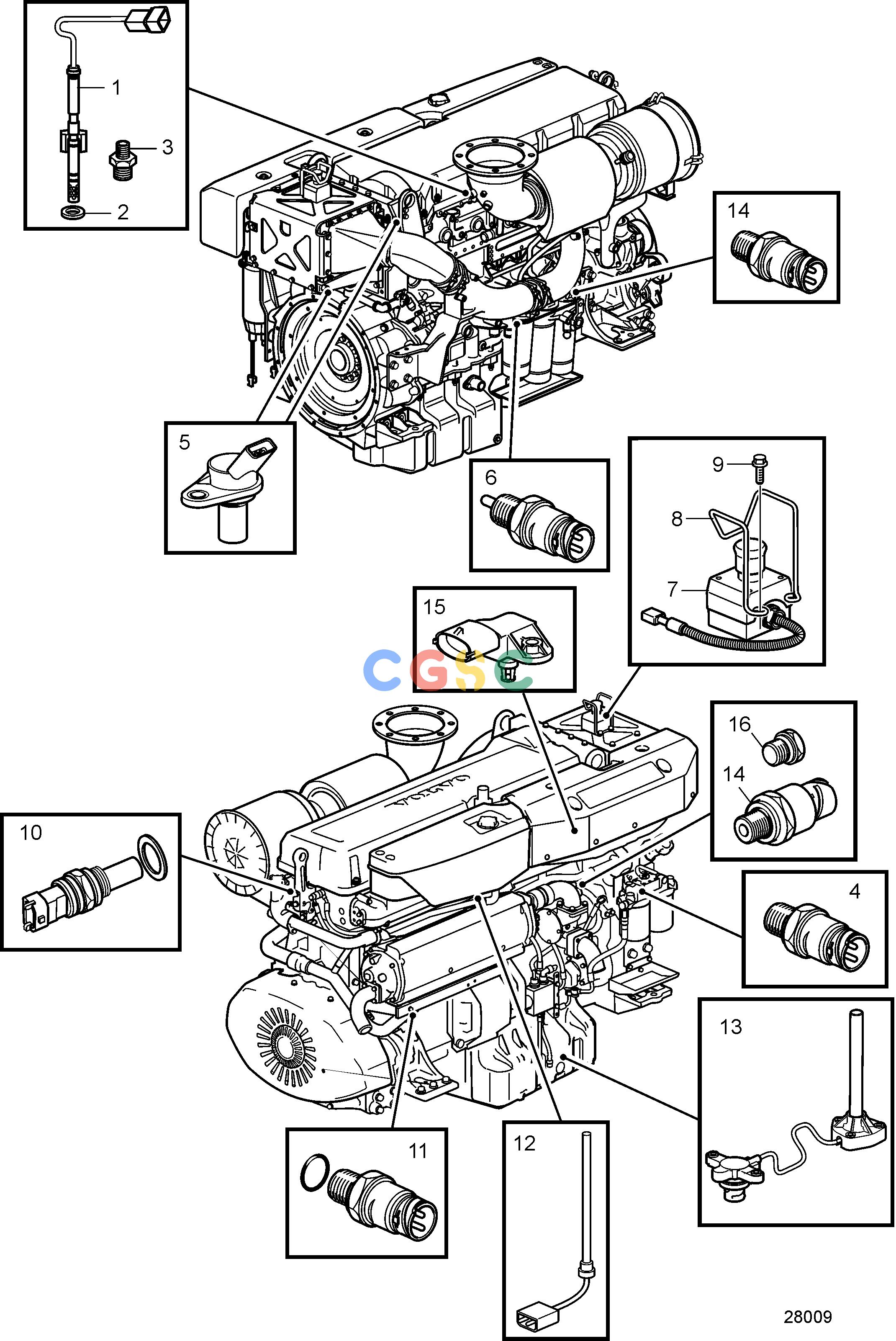 1
3
2
14
5
6
9
8
7
15
CGSC
16
14
10
4
13
11
12
28009