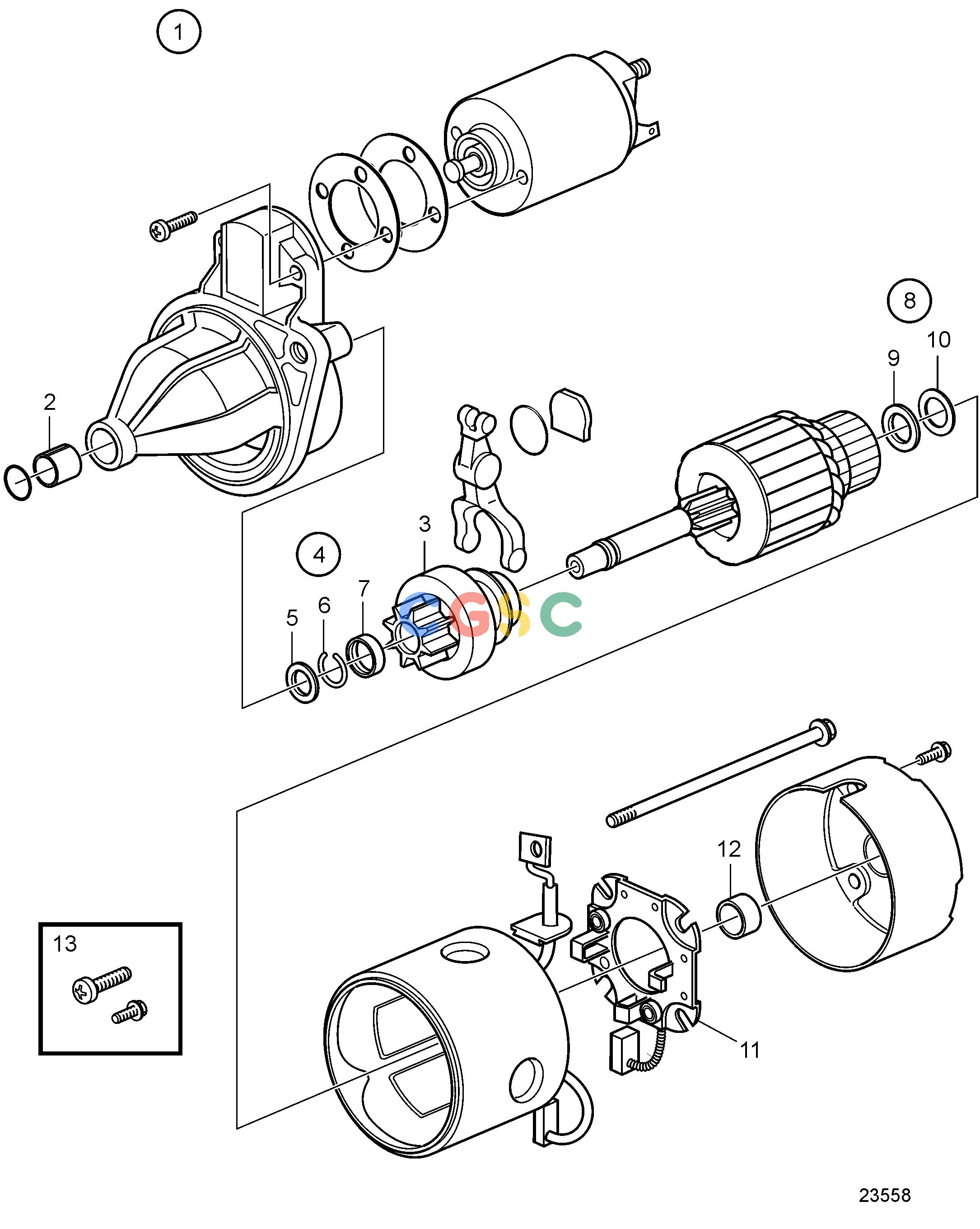 1
8
10
9
2
3
4
7
6
5
CGSC
12
13
11
23558