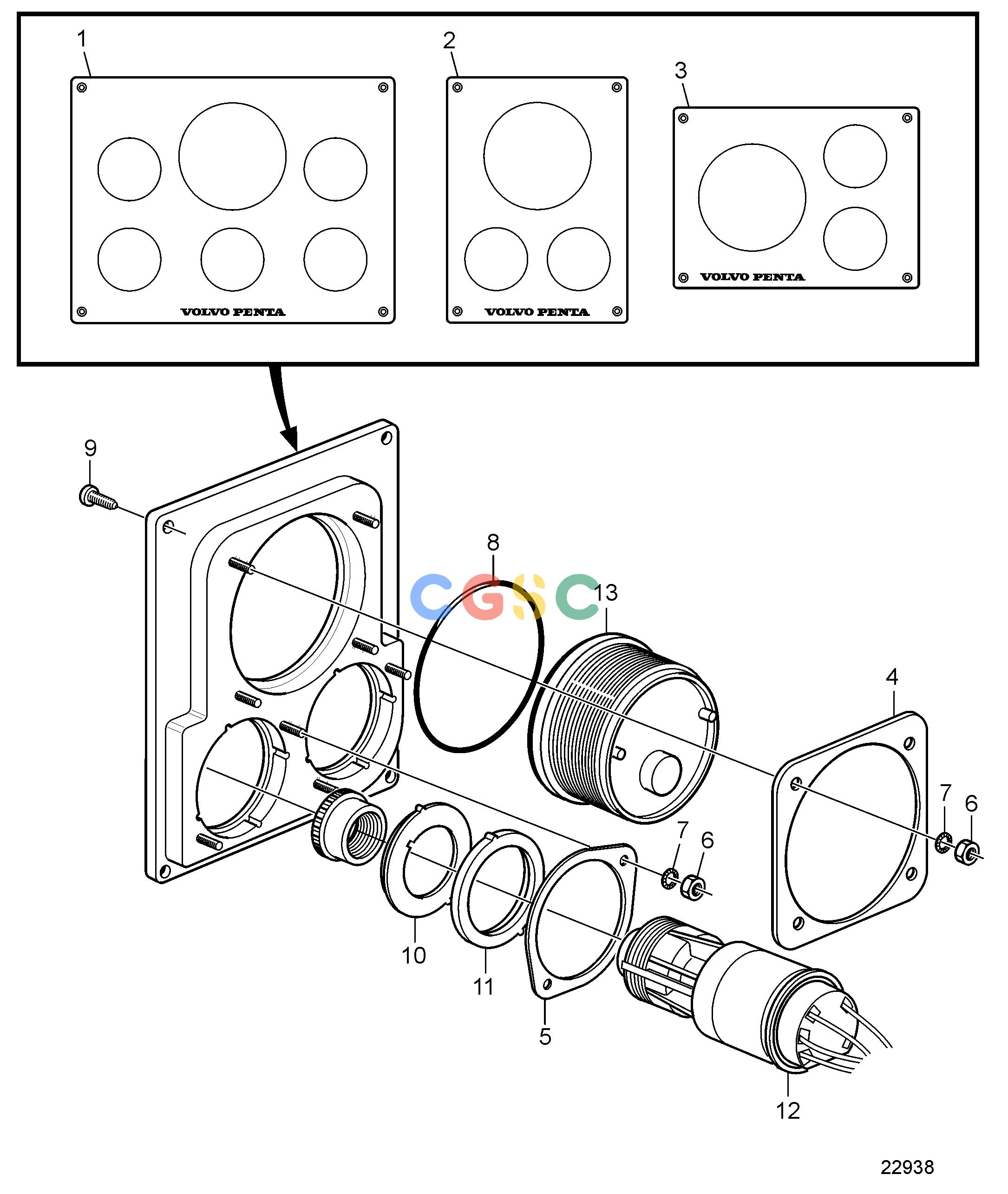 1

2

3

VOLVO PENTA

VOLVO PENTA

VOLVO PENTA

9

8

CGSC

13

4

7

6

7

6

10

11

5

12

22938