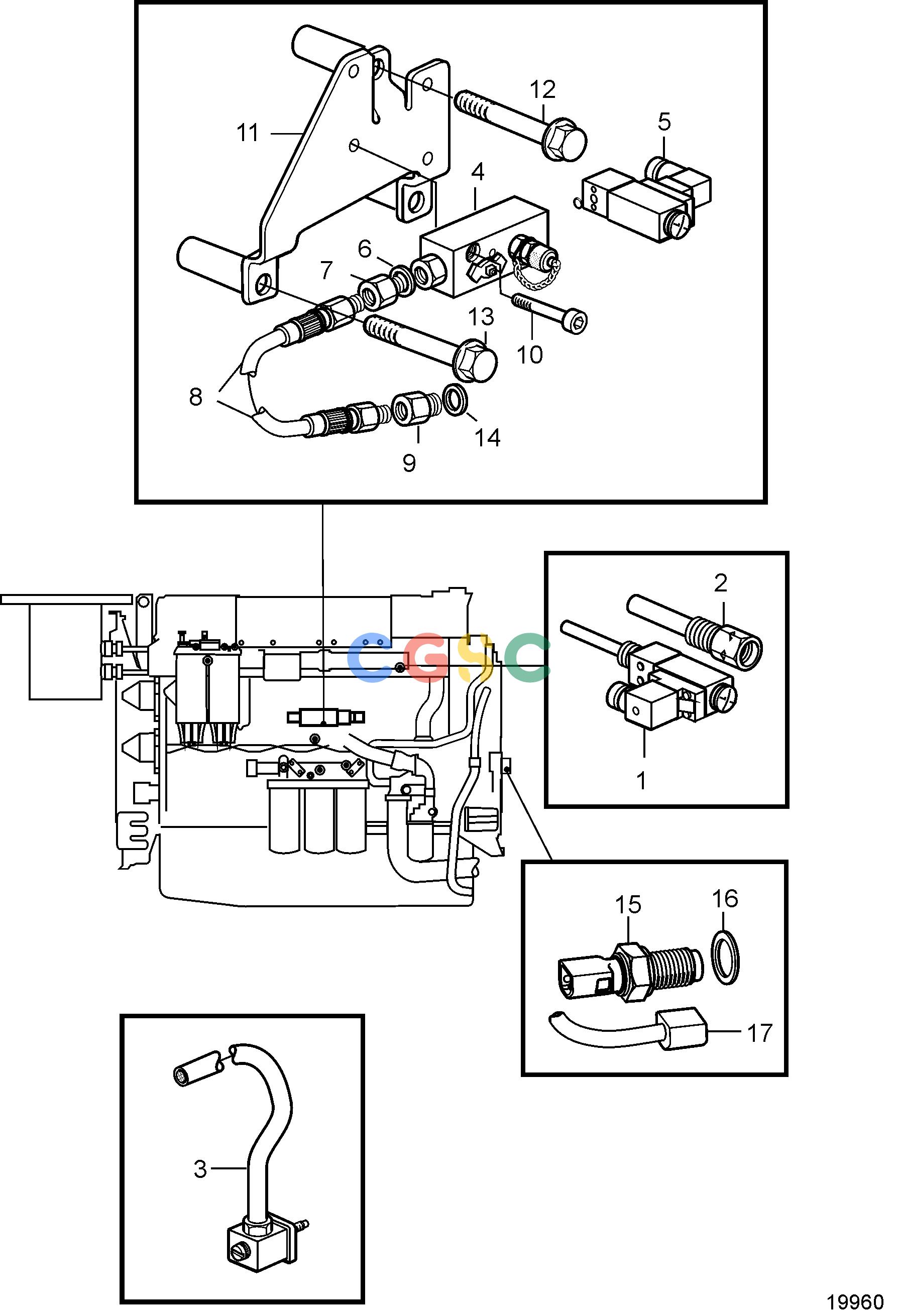 12
5
11
4
6
7
13
10
8
14
9
2
CGSC
1
15
16
17
3
19960