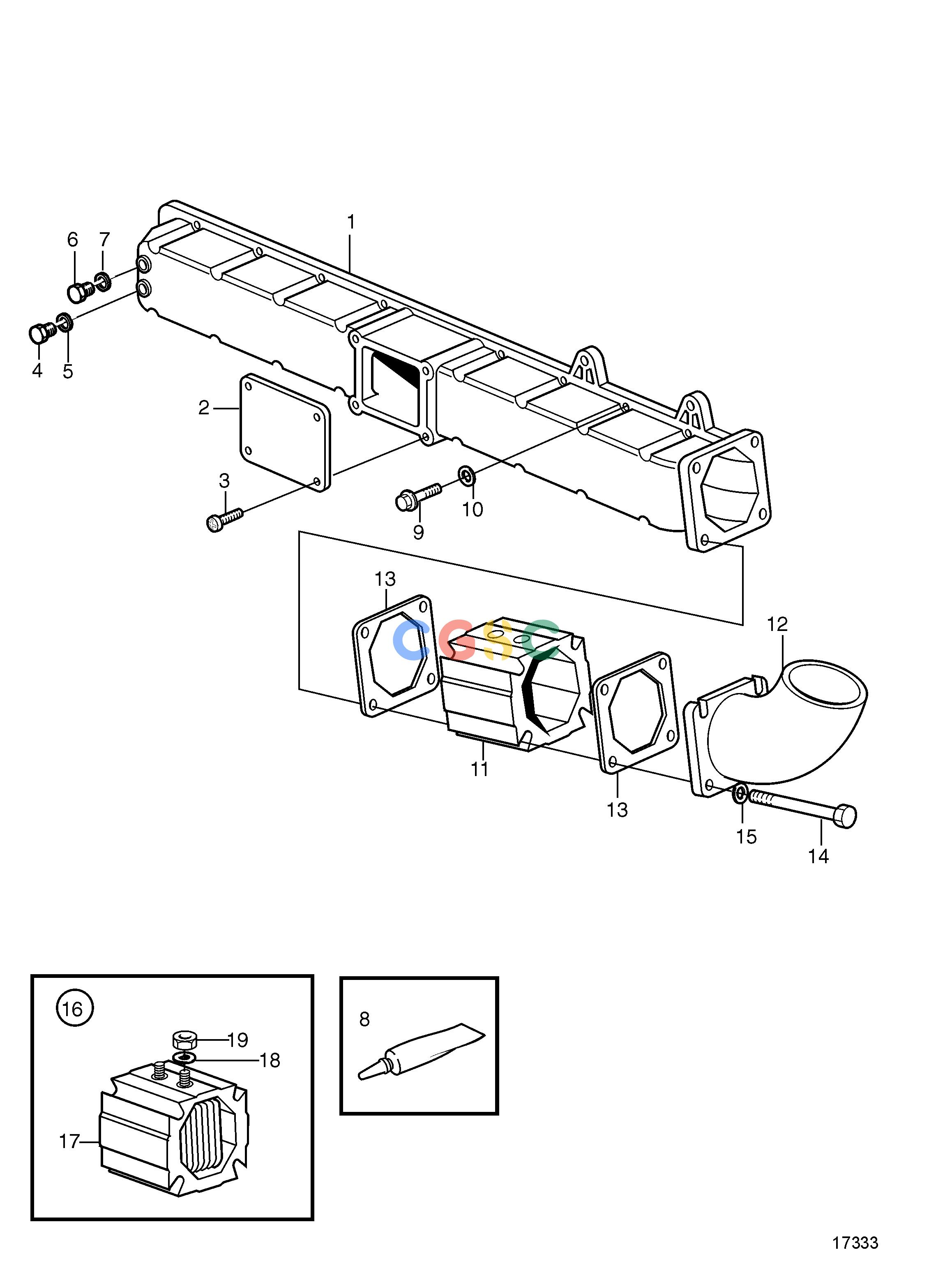 1
6
7
4
5
2
3
9
10
13
CGSC
12
11
13
15
14
16
19
18
17
8
17333