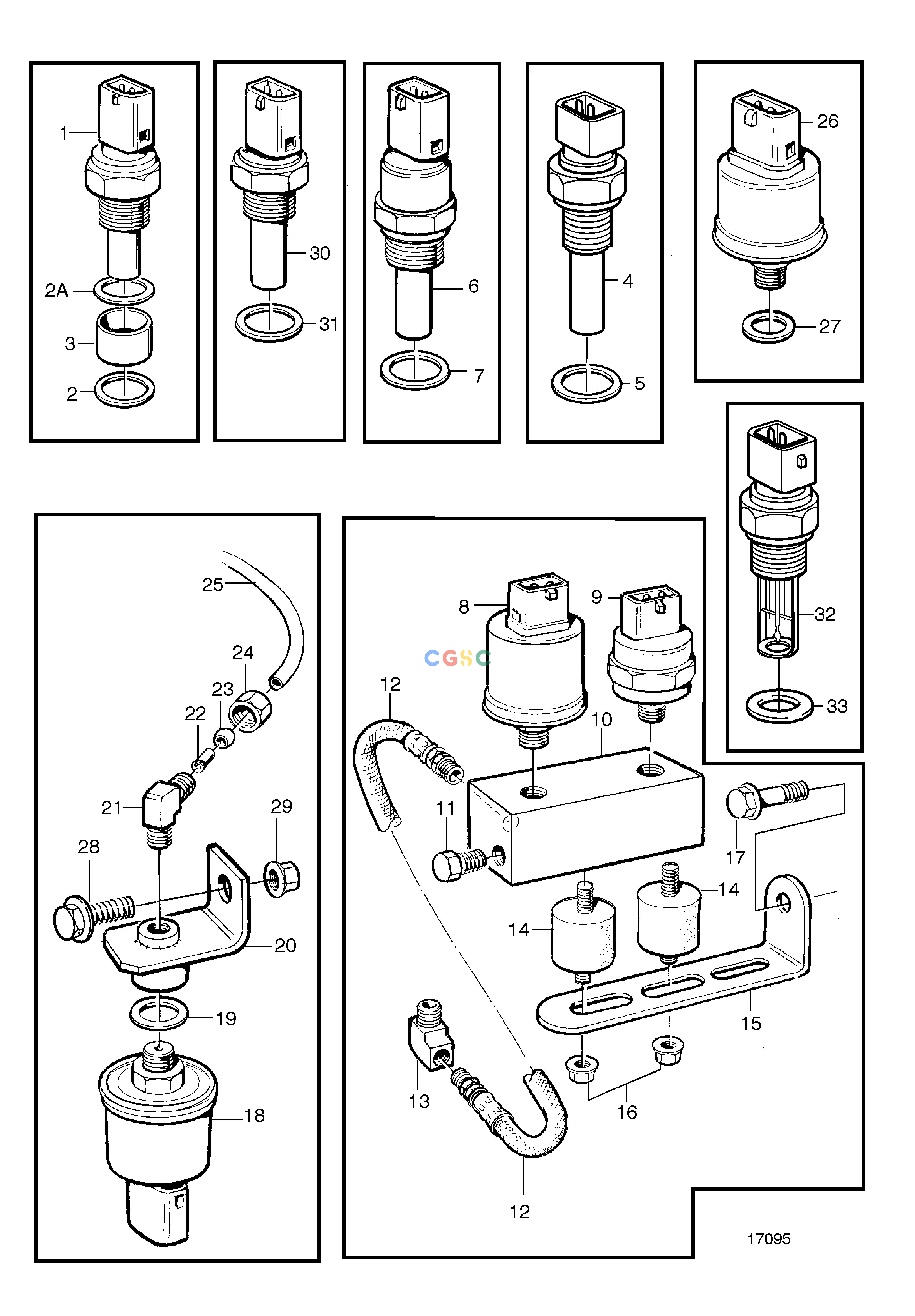 1
2A
3
2
30
31
6
7
4
5
26
27
32
33
25
24
23
22
21
29
28
20
19
18
8
9
CGSC
12
10
11
17
14
14
15
13
16
12
17095