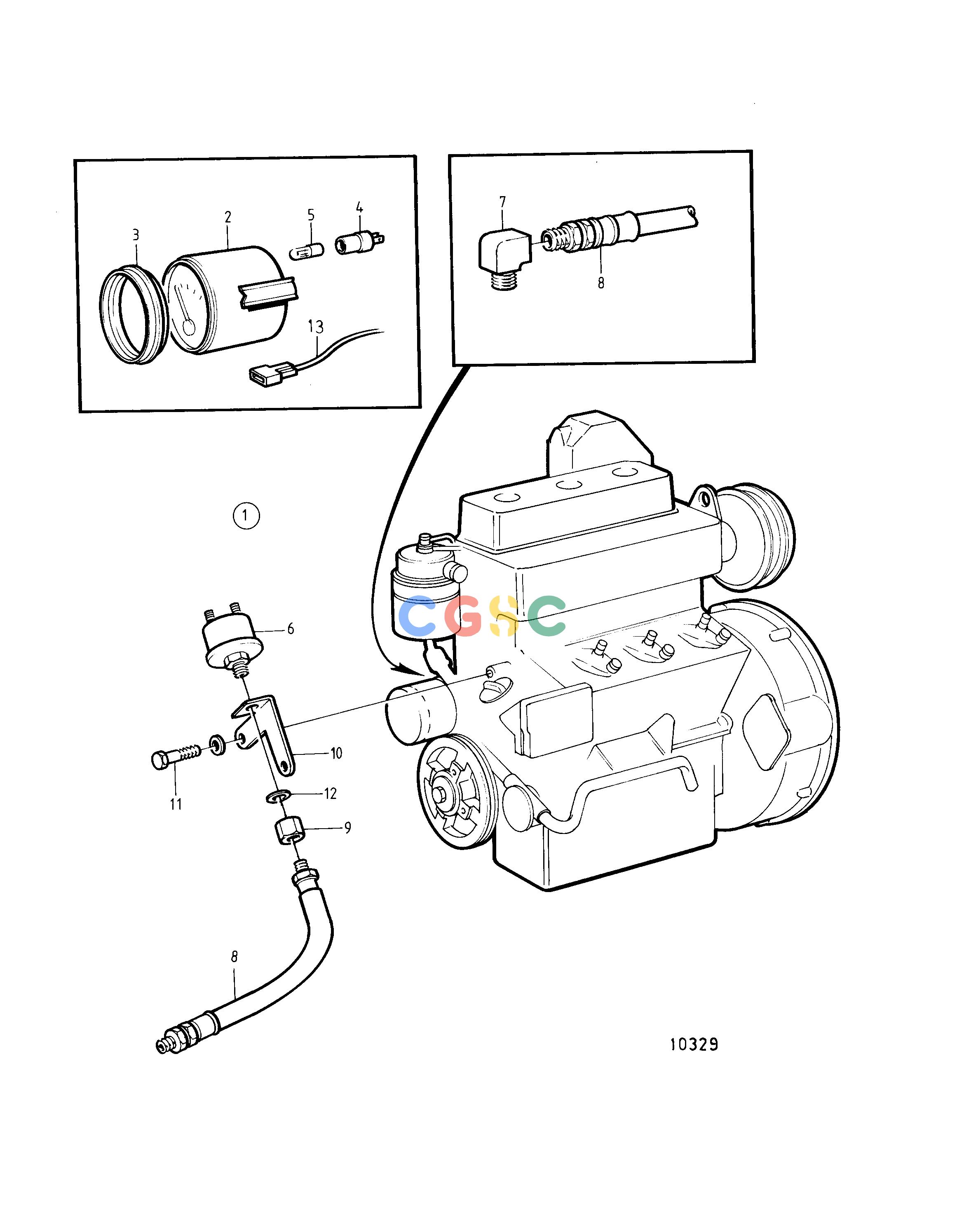 3
2
5
4
13
7
8
1
CGSC
6
10
11
12
9
8
10329