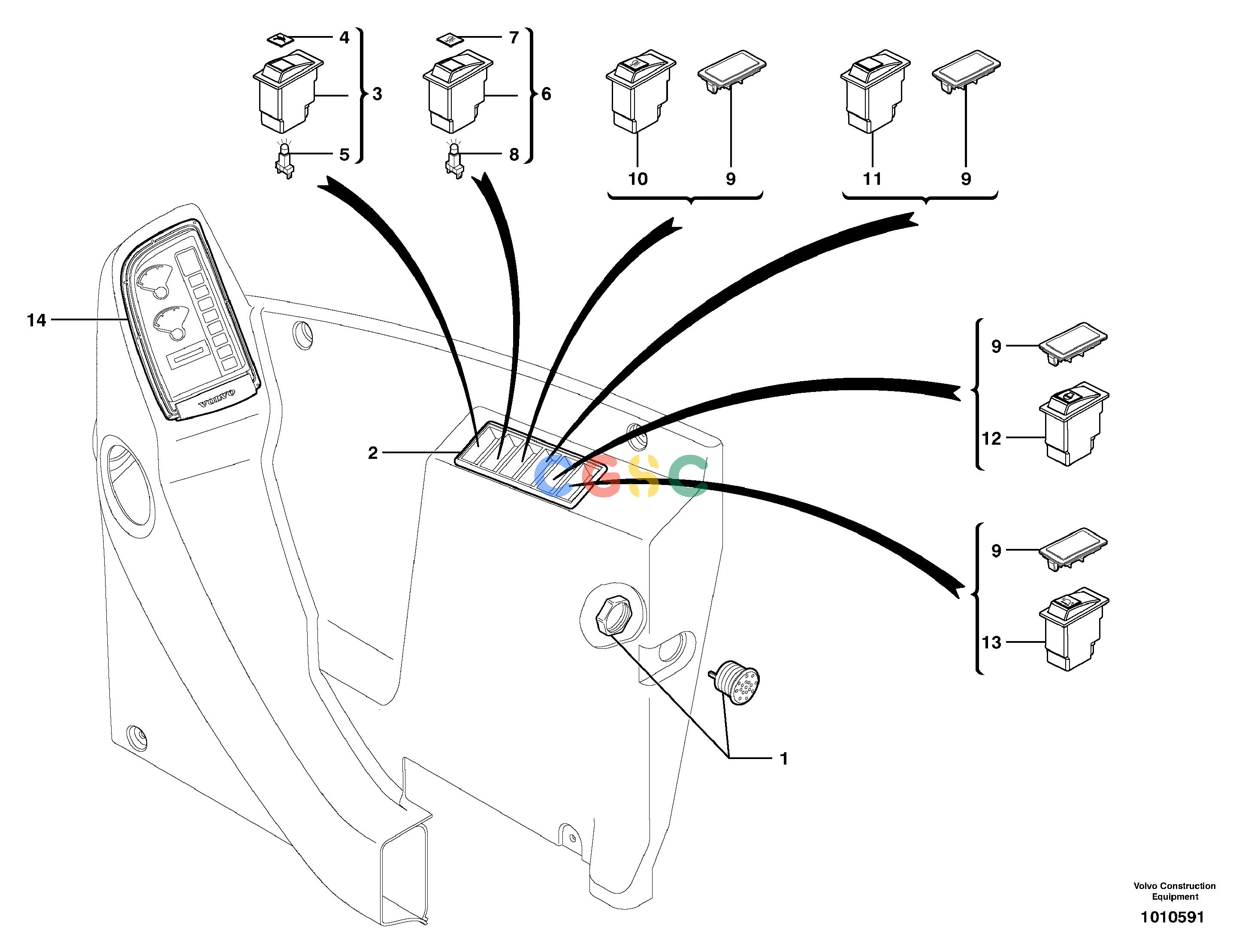 4
3
5
7
6
8
10
9
11
9
14
VOLVO
2
CGSC
9
12
9
13
1
Volvo Construction Equipment
1010591